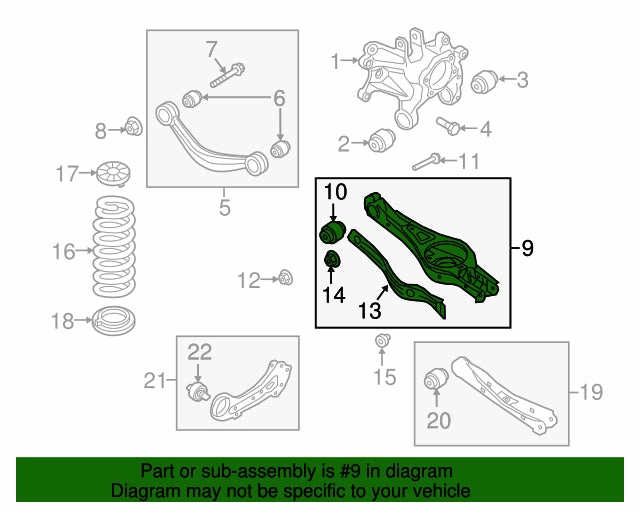 7
1
3
6
8
4
2
11
17
5
10
9
16
12
14
13
18
22
15
21
19
20

Part or sub-assembly is #9 in diagram
Diagram may not be specific to your vehicle